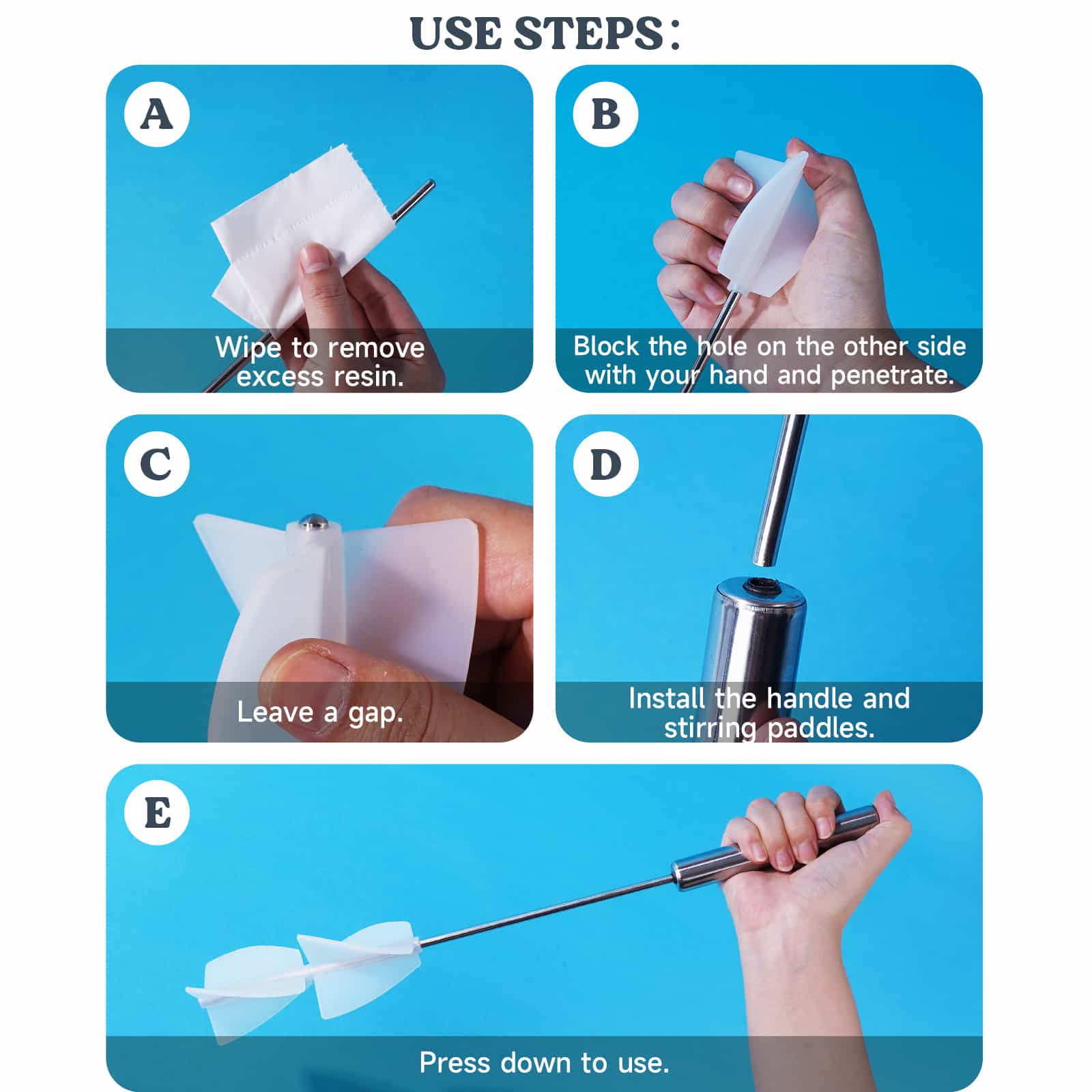 USE STEPS：

A

Wipe to remove excess resin.

B

Block the hole on the other side with your hand and penetrate.

C

Leave a gap.

D

Install the handle and stirring paddles.

E

Press down to use.