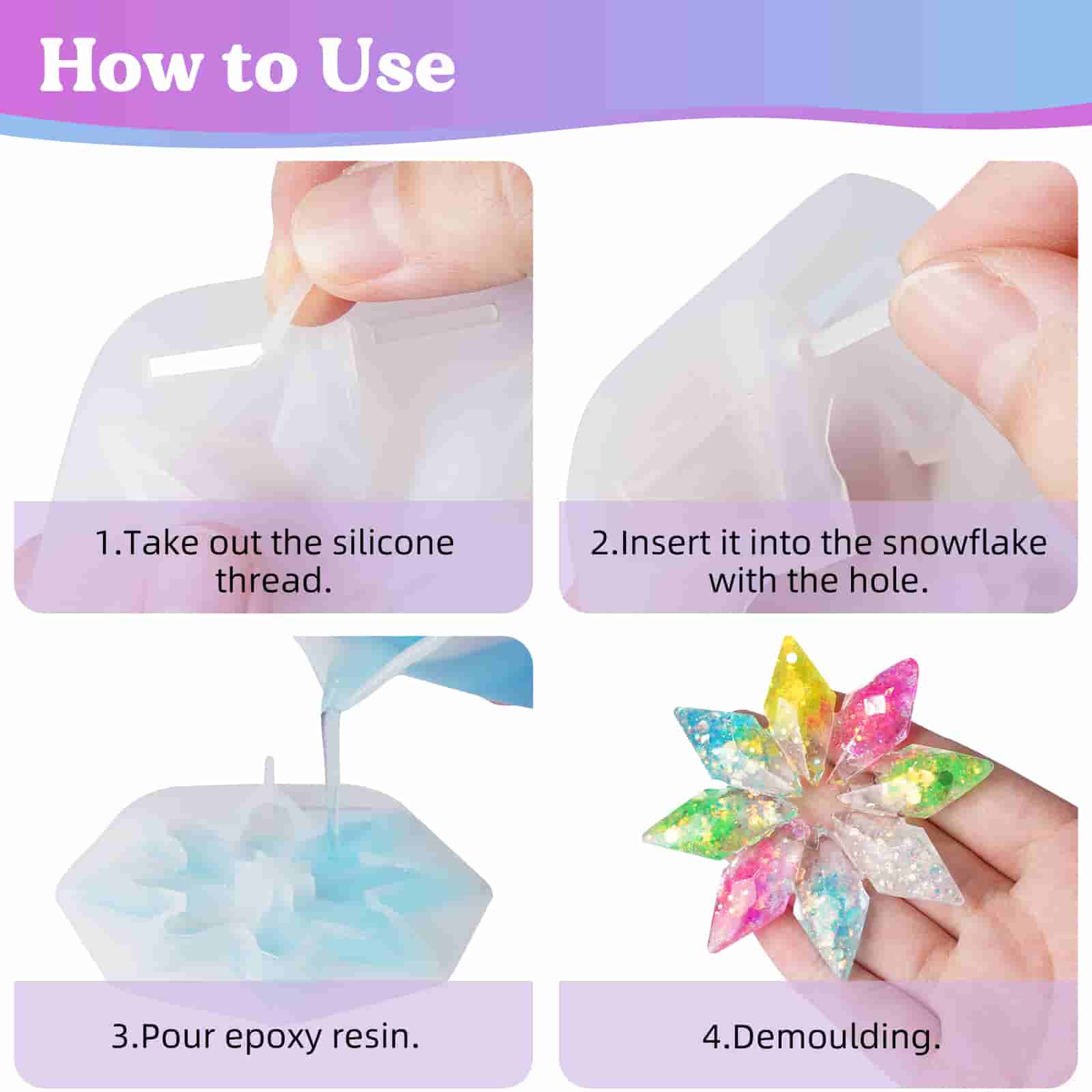 How to Use

1.Take out the silicone thread.

2.Insert it into the snowflake with the hole.

3.Pour epoxy resin.

4.Demoulding.