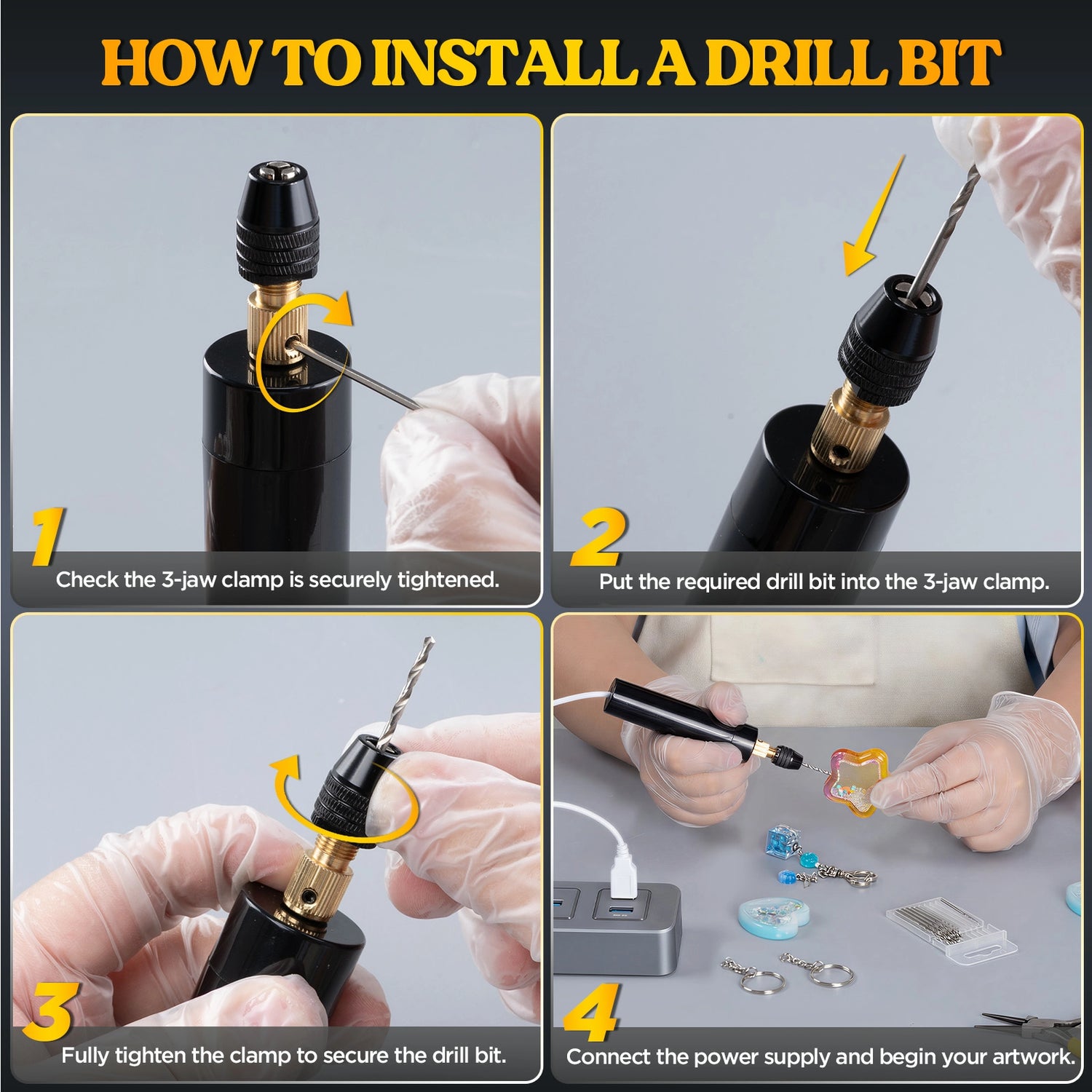 HOW TO INSTALL A DRILL BIT

1
Check the 3-jaw clamp is securely tightened.

2
Put the required drill bit into the 3-jaw clamp.

3
Fully tighten the clamp to secure the drill bit.

4
Connect the power supply and begin your artwork.