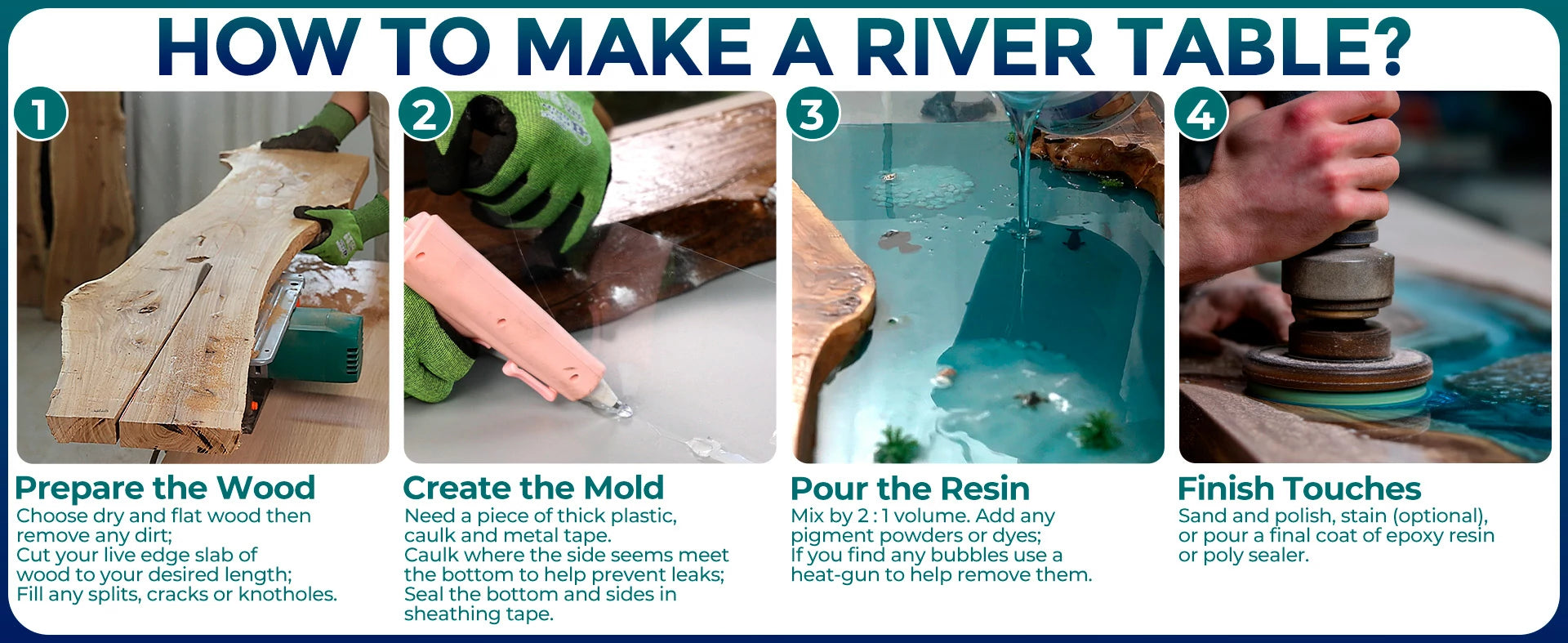 HOW TO MAKE A RIVER TABLE?

1

Prepare the Wood

Choose dry and flat wood then remove any dirt;
Cut your live edge slab of wood to your desired length;
Fill any splits, cracks or knotholes.

2

Create the Mold

Need a piece of thick plastic, caulk and metal tape.
Caulk where the side seems meet the bottom to help prevent leaks;
Seal the bottom and sides in sheathing tape.

3

Pour the Resin

Mix by 2 : 1 volume. Add any pigment powders or dyes;
If you find any bubbles use a heat-gun to help remove them.

4

Finish Touches

Sand and polish, stain (optional), or pour a final coat of epoxy resin or poly sealer.