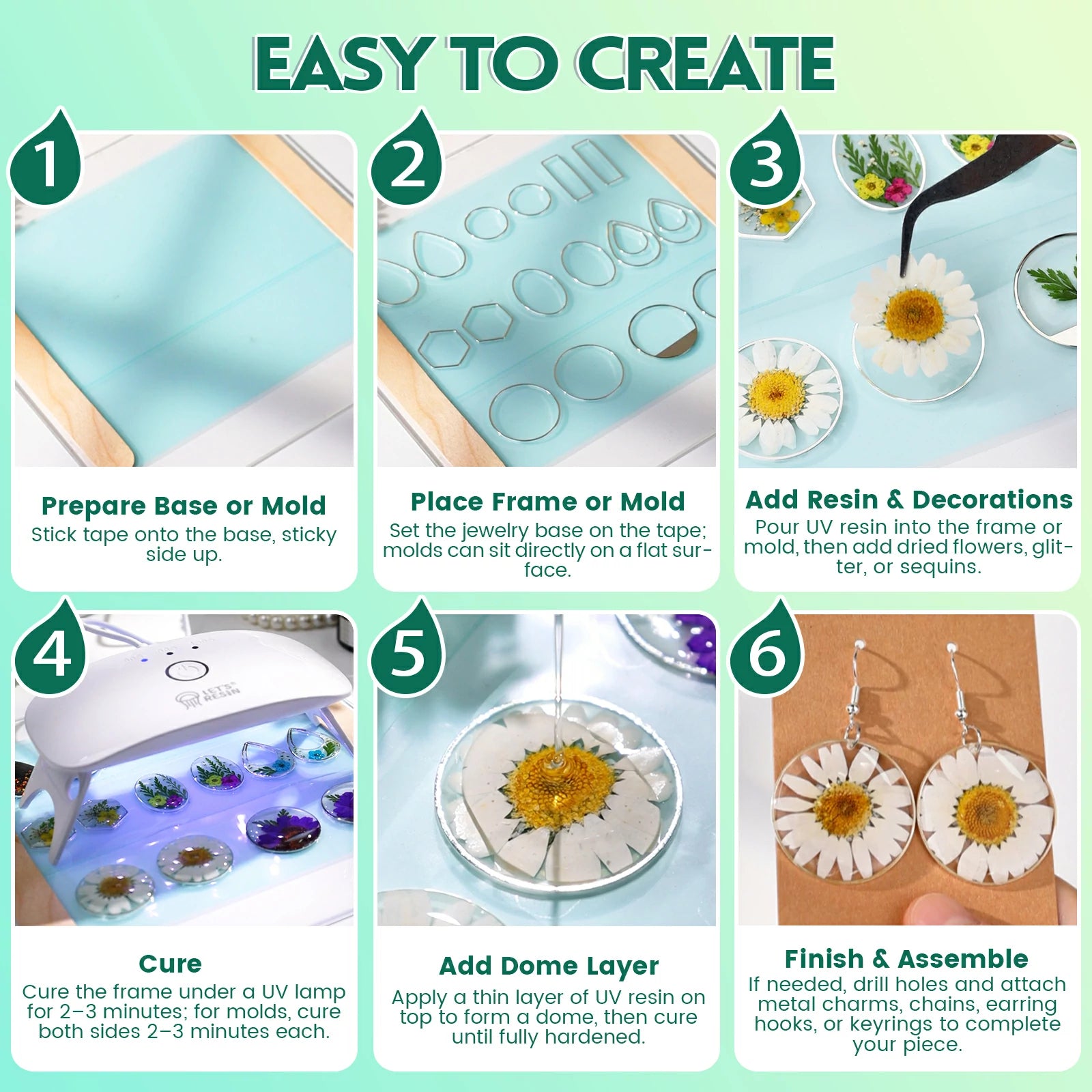 EASY TO CREATE

1

Prepare Base or Mold
Stick tape onto the base, sticky side up.

2

Place Frame or Mold
Set the jewelry base on the tape; molds can sit directly on a flat surface.

3

Add Resin & Decorations
Pour UV resin into the frame or mold, then add dried flowers, glitter, or sequins.

4

LET'S RESIN

Cure
Cure the frame under a UV lamp for 2–3 minutes; for molds, cure both sides 2–3 minutes each.

5

Add Dome Layer
Apply a thin layer of UV resin on top to form a dome, then cure until fully hardened.

6

Finish & Assemble
If needed, drill holes and attach metal charms, chains, earring hooks, or keyrings to complete your piece.