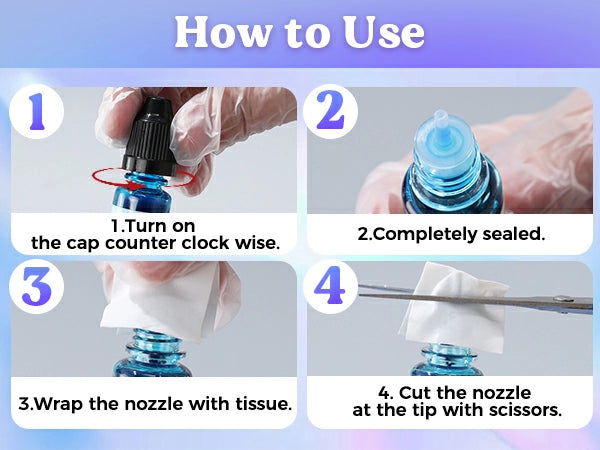 How to Use

1

1.Turn on the cap counter clock wise.

2

2.Completely sealed.

3

3.Wrap the nozzle with tissue.

4

4. Cut the nozzle at the tip with scissors.