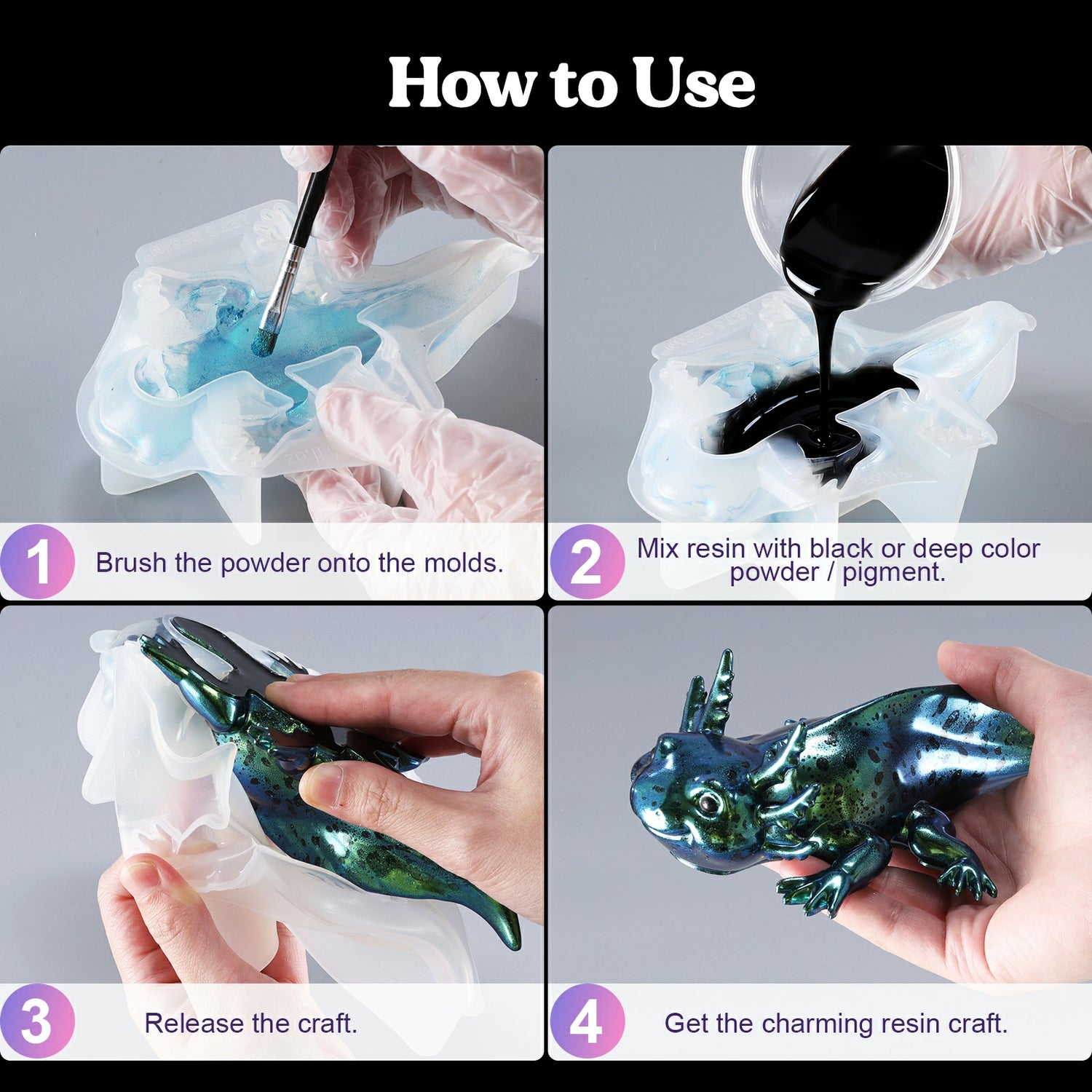 How to Use

1 Brush the powder onto the molds.

2 Mix resin with black or deep color powder / pigment.

3 Release the craft.

4 Get the charming resin craft.