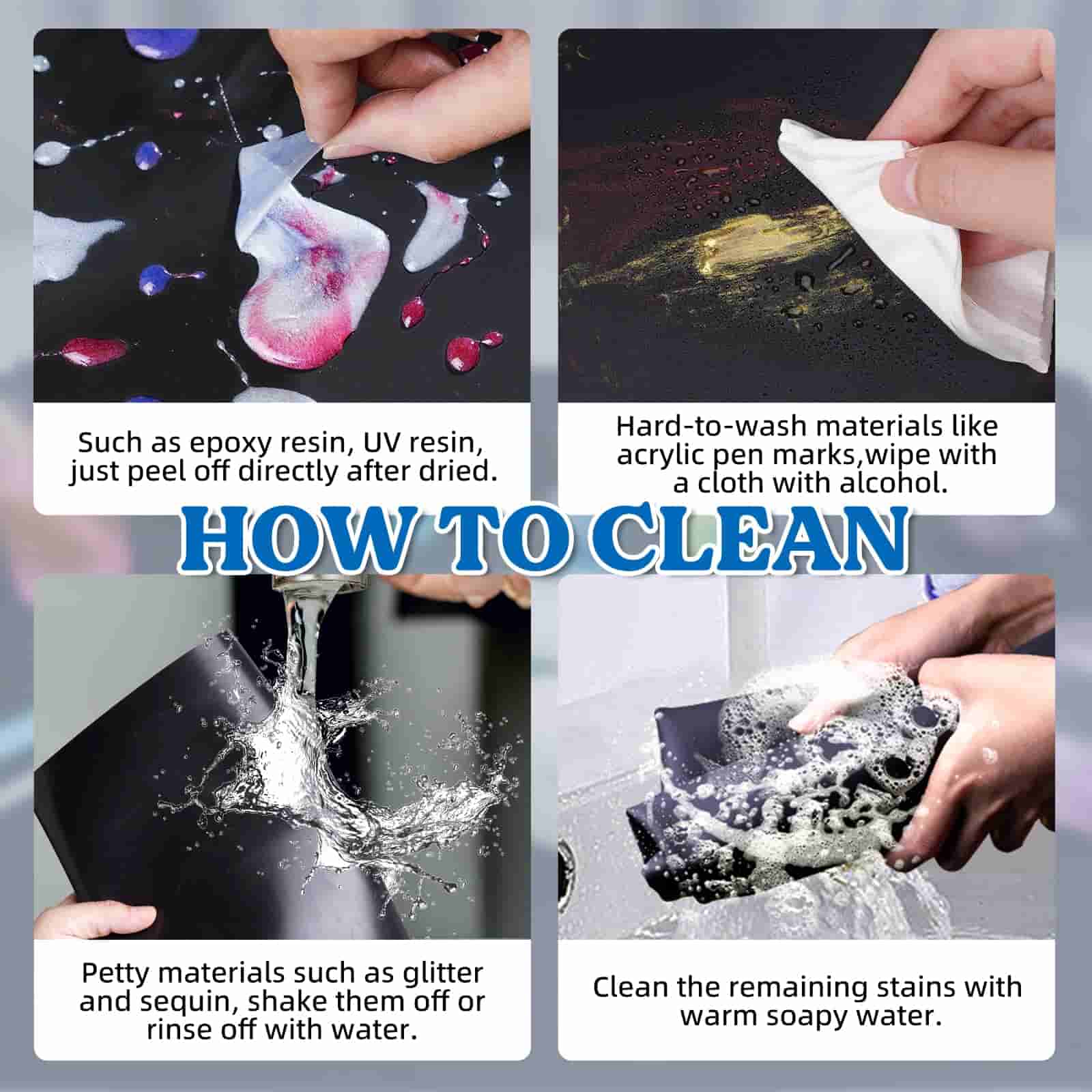 Such as epoxy resin, UV resin, just peel off directly after dried.

Hard-to-wash materials like acrylic pen marks,wipe with a cloth with alcohol.

HOW TO CLEAN

Petty materials such as glitter and sequin, shake them off or rinse off with water.

Clean the remaining stains with warm soapy water.