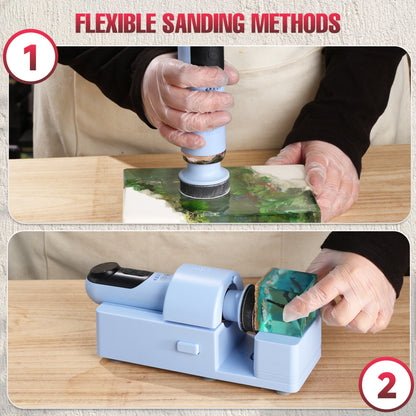 FLEXIBLE SANDING METHODS

1

2