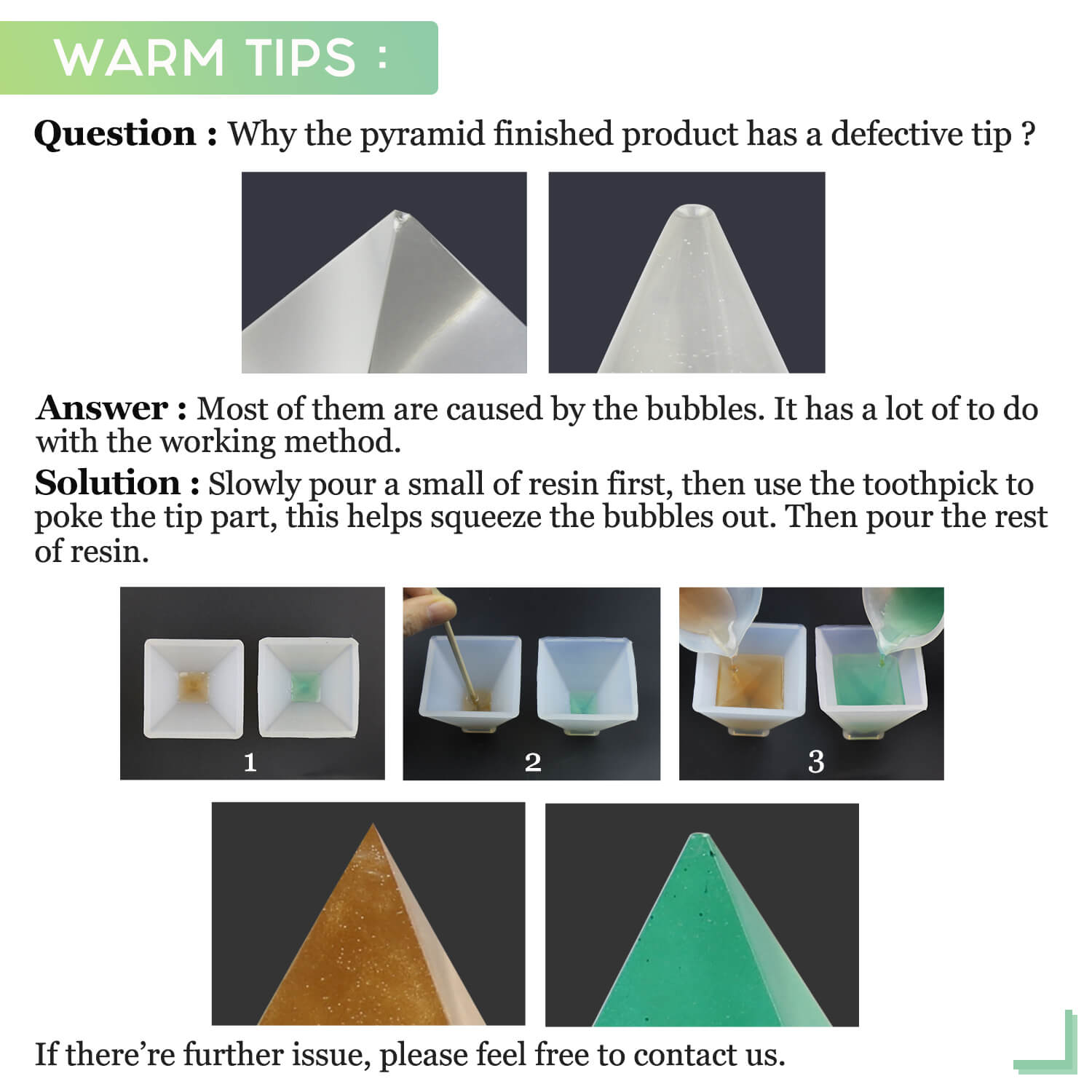 WARM TIPS :

Question : Why the pyramid finished product has a defective tip ?

Answer : Most of them are caused by the bubbles. It has a lot of to do with the working method.

Solution : Slowly pour a small of resin first, then use the toothpick to poke the tip part, this helps squeeze the bubbles out. Then pour the rest of resin.

1

2

3

If there're further issue, please feel free to contact us.