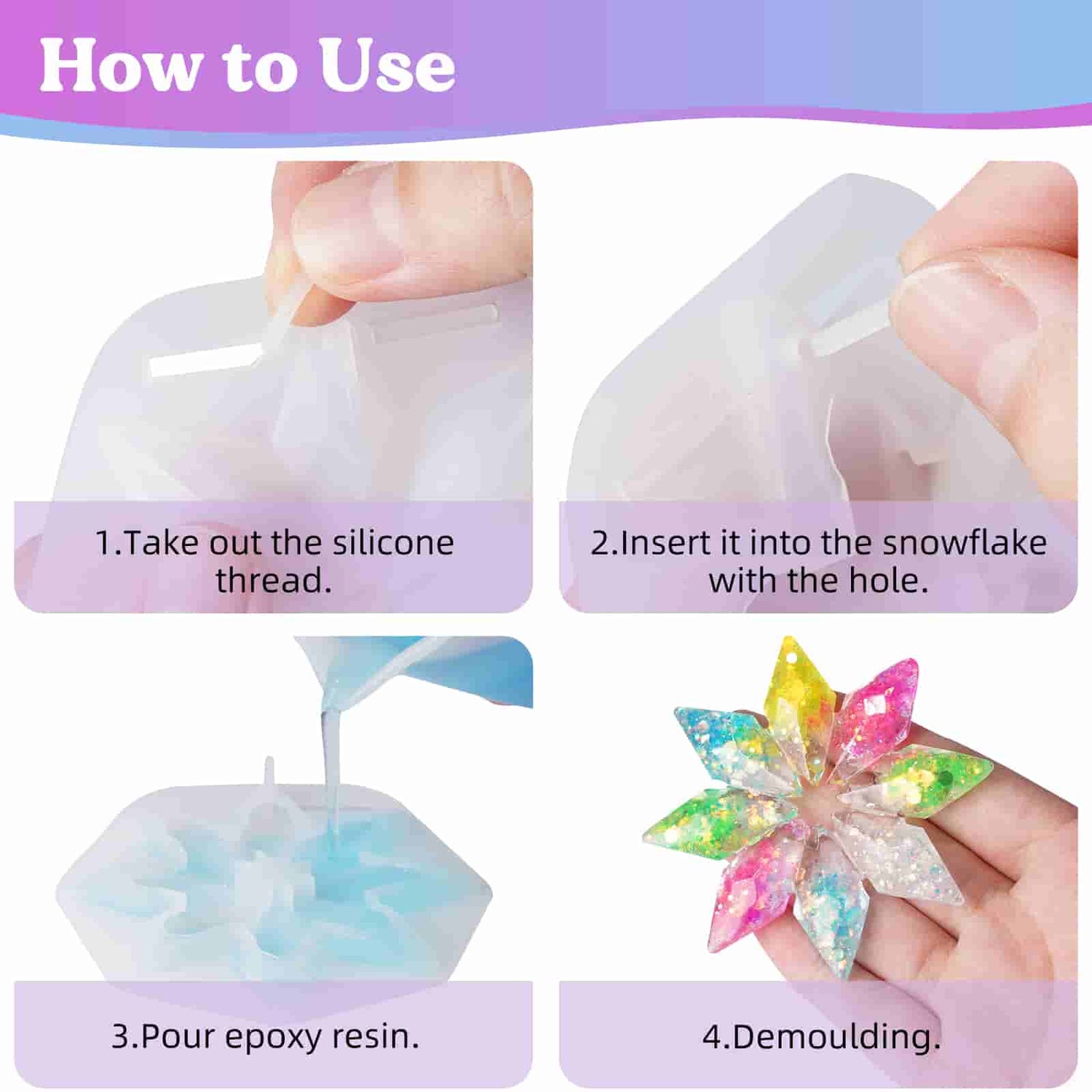 How to Use

1.Take out the silicone thread.

2.Insert it into the snowflake with the hole.

3.Pour epoxy resin.

4.Demoulding.