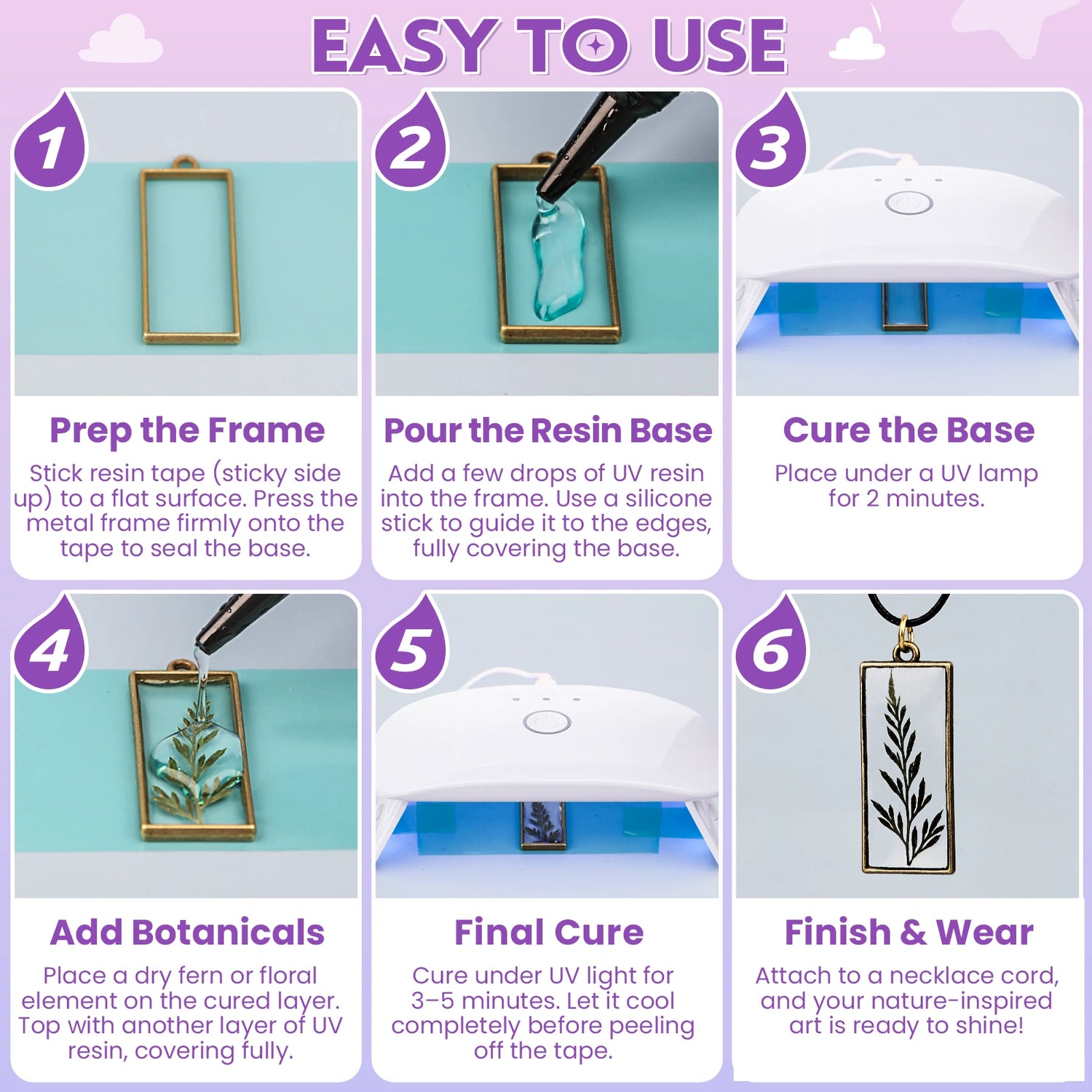 EASY TO USE

1

Prep the Frame

Stick resin tape (sticky side up) to a flat surface. Press the metal frame firmly onto the tape to seal the base.

2

Pour the Resin Base

Add a few drops of UV resin into the frame. Use a silicone stick to guide it to the edges, fully covering the base.

3

Cure the Base

Place under a UV lamp for 2 minutes.

4

Add Botanicals

Place a dry fern or floral element on the cured layer. Top with another layer of UV resin, covering fully.

5

Final Cure

Cure under UV light for 3–5 minutes. Let it cool completely before peeling off the tape.

6

Finish & Wear

Attach to a necklace cord, and your nature-inspired art is ready to shine!