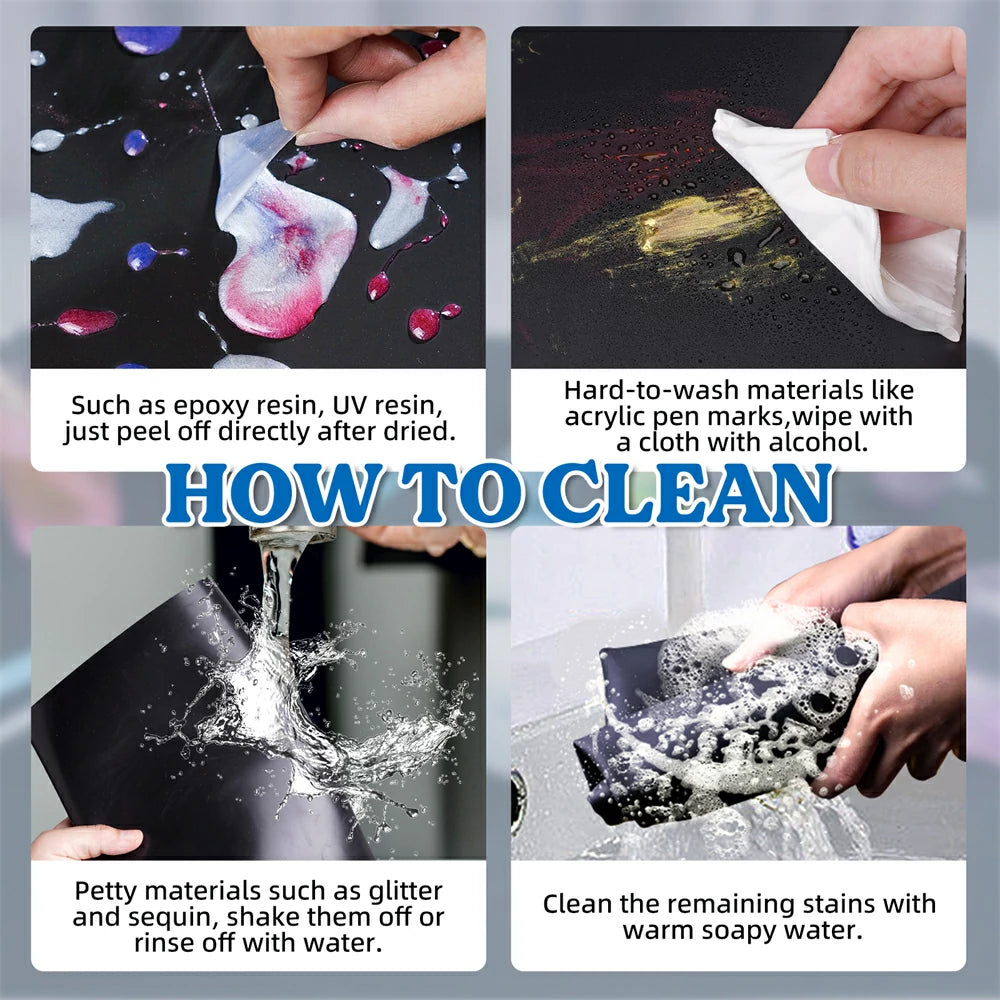 Such as epoxy resin, UV resin, just peel off directly after dried.

Hard-to-wash materials like acrylic pen marks,wipe with a cloth with alcohol.

HOW TO CLEAN

Petty materials such as glitter and sequin, shake them off or rinse off with water.

Clean the remaining stains with warm soapy water.