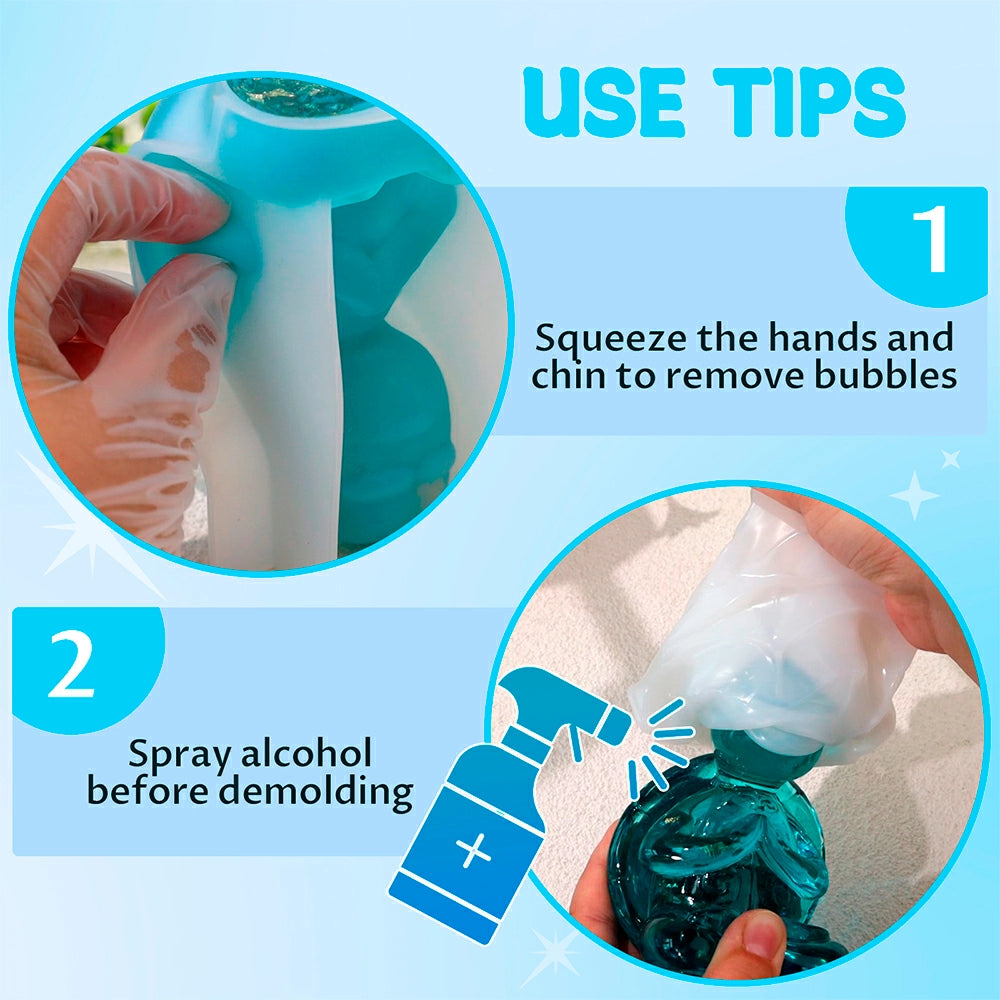 USE TIPS

1

Squeeze the hands and chin to remove bubbles

2

Spray alcohol before demolding