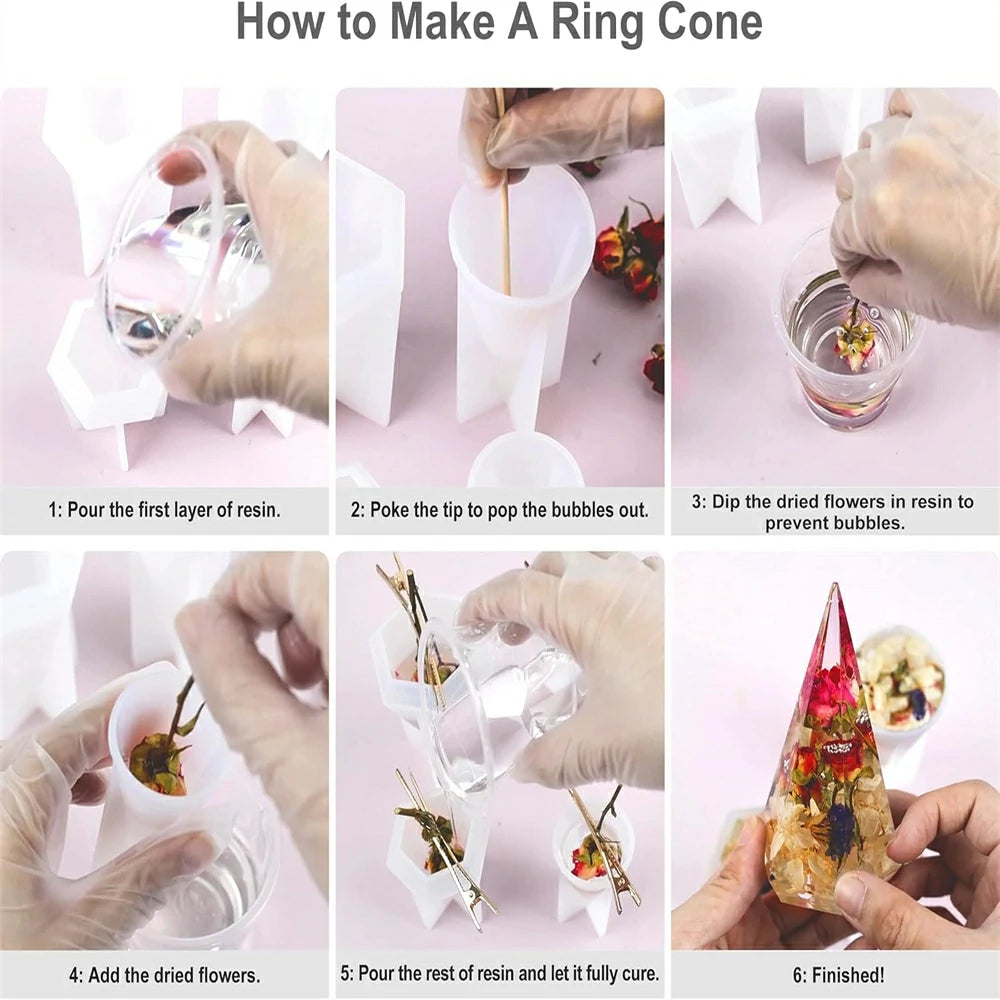 How to Make A Ring Cone

1: Pour the first layer of resin.

2: Poke the tip to pop the bubbles out.

3: Dip the dried flowers in resin to prevent bubbles.

4: Add the dried flowers.

5: Pour the rest of resin and let it fully cure.

6: Finished!