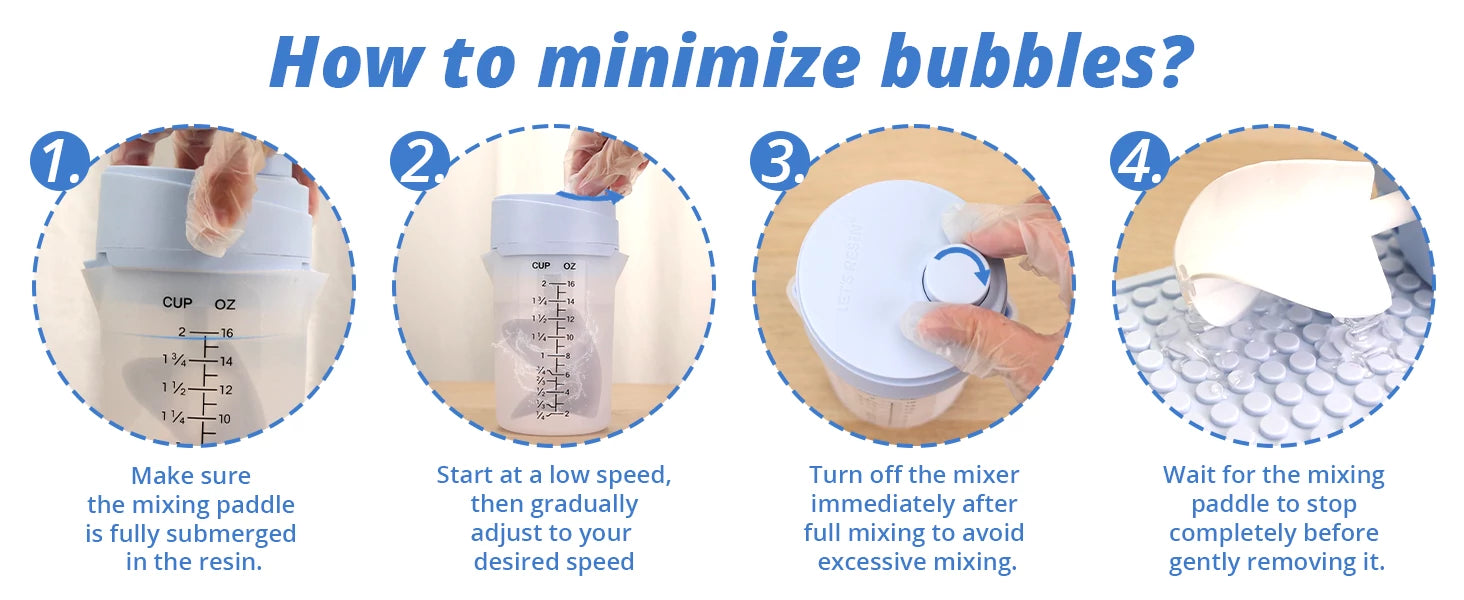 How to minimize bubbles?

1.

CUP OZ
2 16
1 ¾ 14
1 ½ 12
1 ¼ 10

Make sure the mixing paddle is fully submerged in the resin.

2.

CUP OZ
2 16
1 ¾ 14
1 ½ 12
1 ¼ 10
1 8
¾ 6
⅔
½ 4
⅓
¼ 2

Start at a low speed, then gradually adjust to your desired speed

3.

LET'S RESIN

Turn off the mixer immediately after full mixing to avoid excessive mixing.

4.

Wait for the mixing paddle to stop completely before gently removing it.