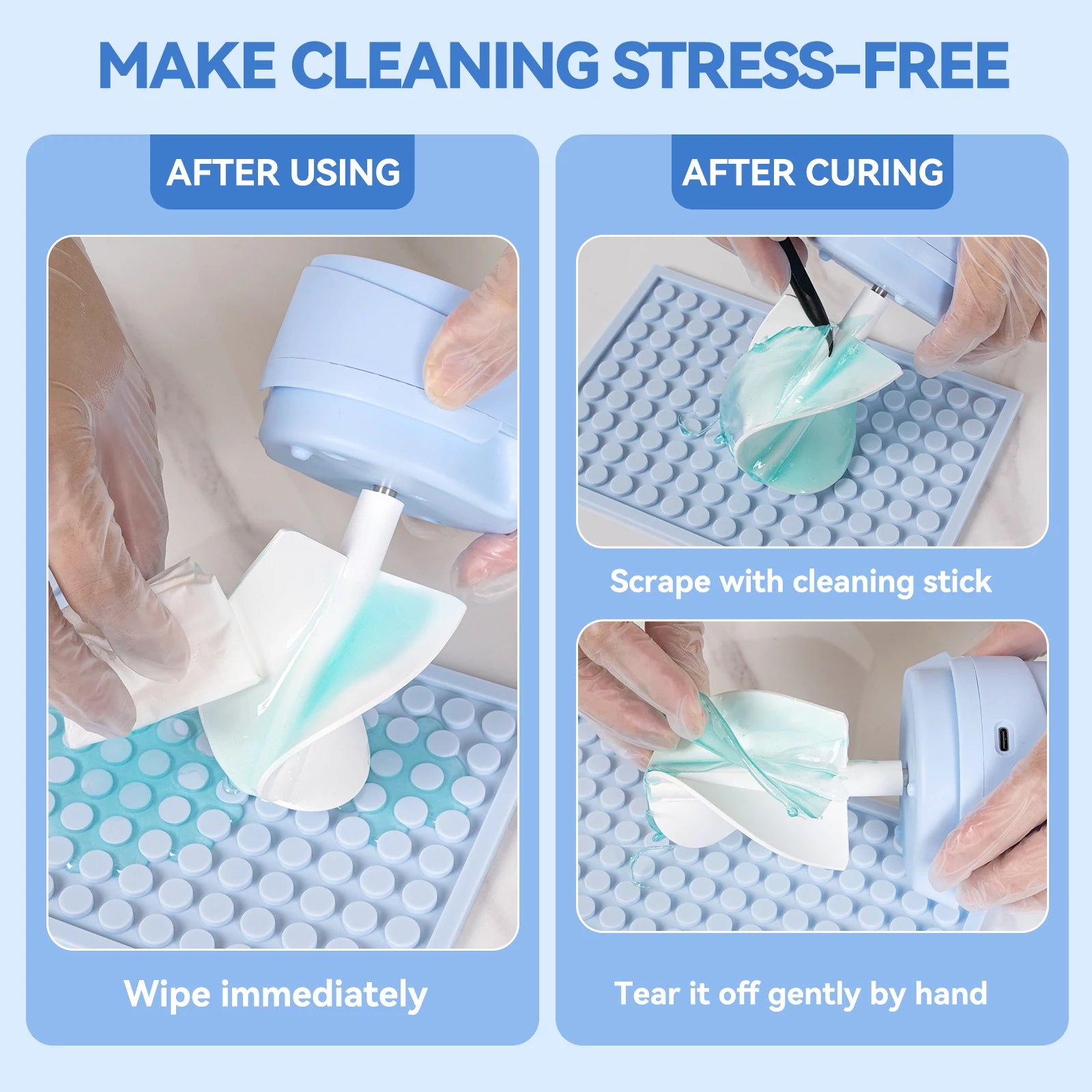 MAKE CLEANING STRESS-FREE

AFTER USING

Wipe immediately

AFTER CURING

Scrape with cleaning stick

Tear it off gently by hand