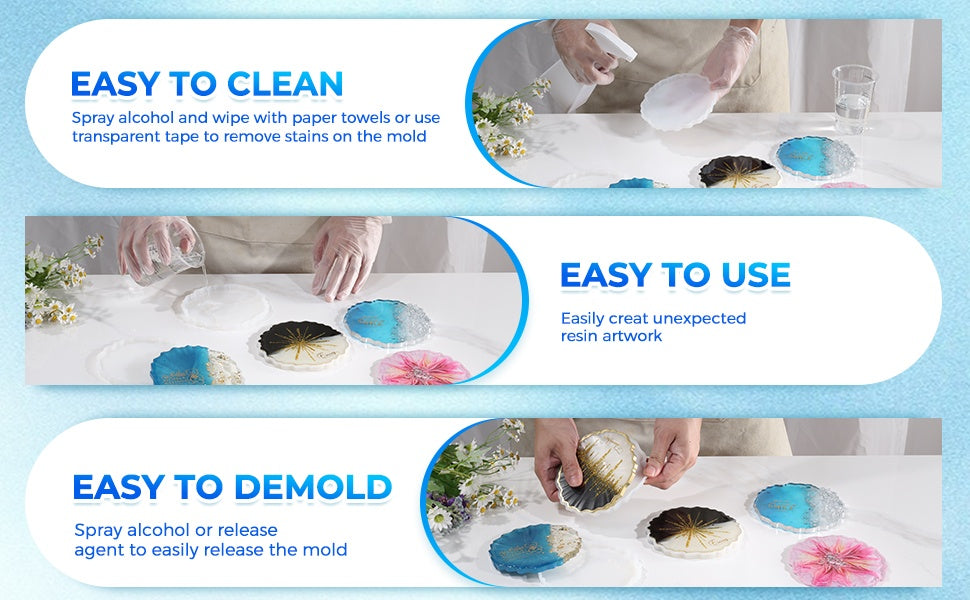 EASY TO CLEAN
Spray alcohol and wipe with paper towels or use transparent tape to remove stains on the mold

EASY TO USE
Easily creat unexpected resin artwork

EASY TO DEMOLD
Spray alcohol or release agent to easily release the mold