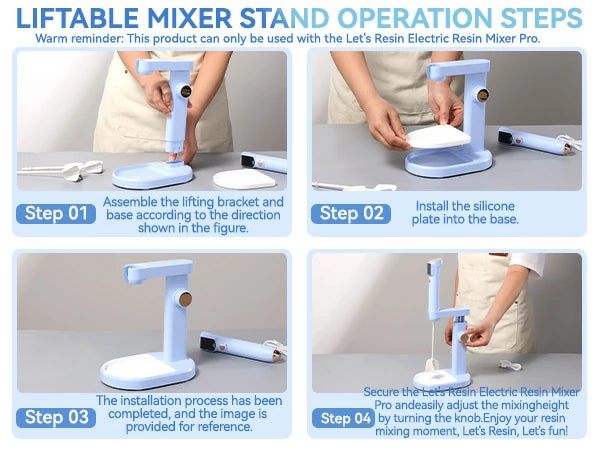 LIFTABLE MIXER STAND OPERATION STEPS
Warm reminder: This product can only be used with the Let's Resin Electric Resin Mixer Pro.

Step 01
Assemble the lifting bracket and base according to the direction shown in the figure.

Step 02
Install the silicone plate into the base.

Step 03
The installation process has been completed, and the image is provided for reference.

Step 04
Secure the Let's Resin Electric Resin Mixer Pro andeasily adjust the mixingheight by turning the knob.Enjoy your resin mixing moment, Let's Resin, Let's fun!