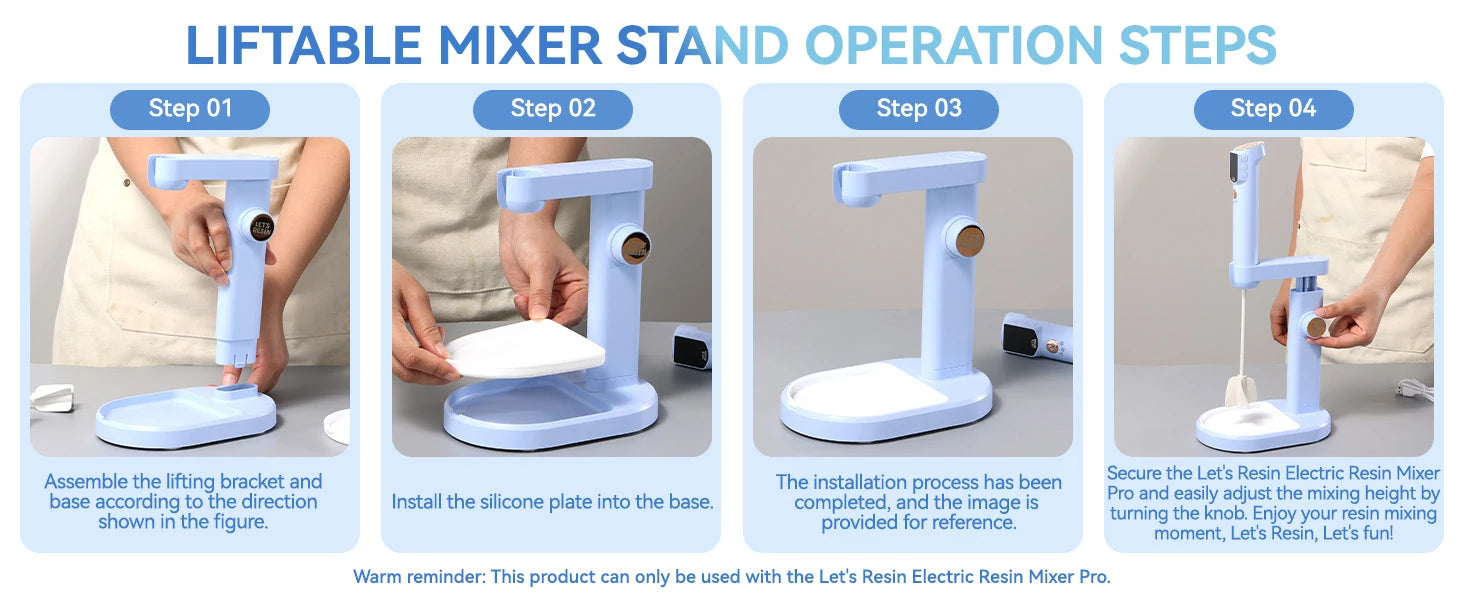 LIFTABLE MIXER STAND OPERATION STEPS

Step 01

LET'S RESIN

Assemble the lifting bracket and base according to the direction shown in the figure.

Step 02

Install the silicone plate into the base.

Step 03

The installation process has been completed, and the image is provided for reference.

Step 04

Secure the Let's Resin Electric Resin Mixer Pro and easily adjust the mixing height by turning the knob. Enjoy your resin mixing moment, Let's Resin, Let's fun!

Warm reminder: This product can only be used with the Let's Resin Electric Resin Mixer Pro.