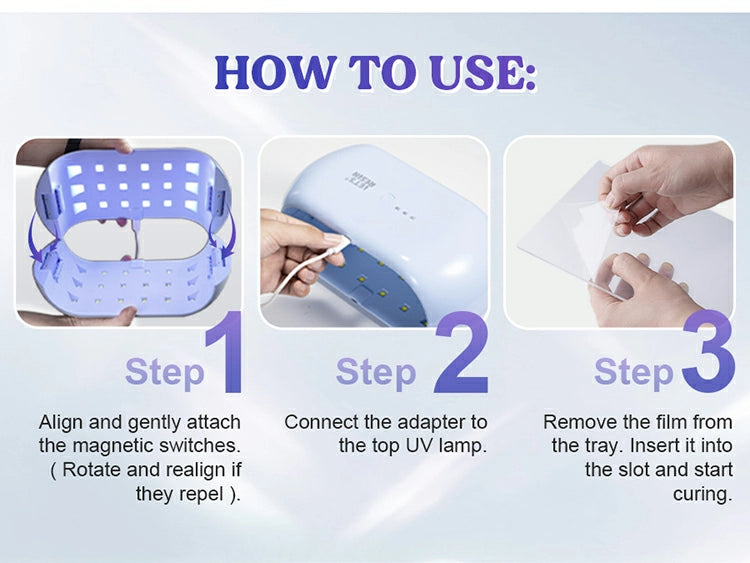 HOW TO USE:

Step 1

Align and gently attach the magnetic switches. ( Rotate and realign if they repel ).

Step 2

Connect the adapter to the top UV lamp.

Step 3

Remove the film from the tray. Insert it into the slot and start curing.