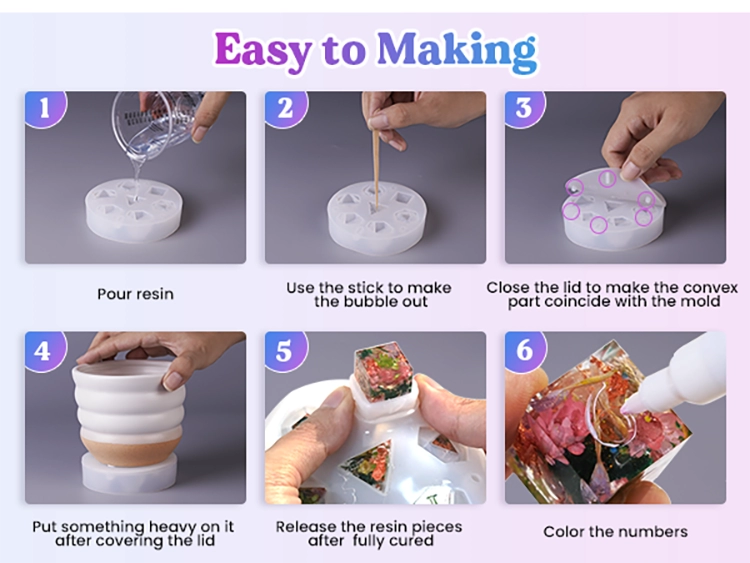 Easy to Making

1

Pour resin

2

Use the stick to make the bubble out

3

Close the lid to make the convex part coincide with the mold

4

Put something heavy on it after covering the lid

5

Release the resin pieces after fully cured

6

Color the numbers