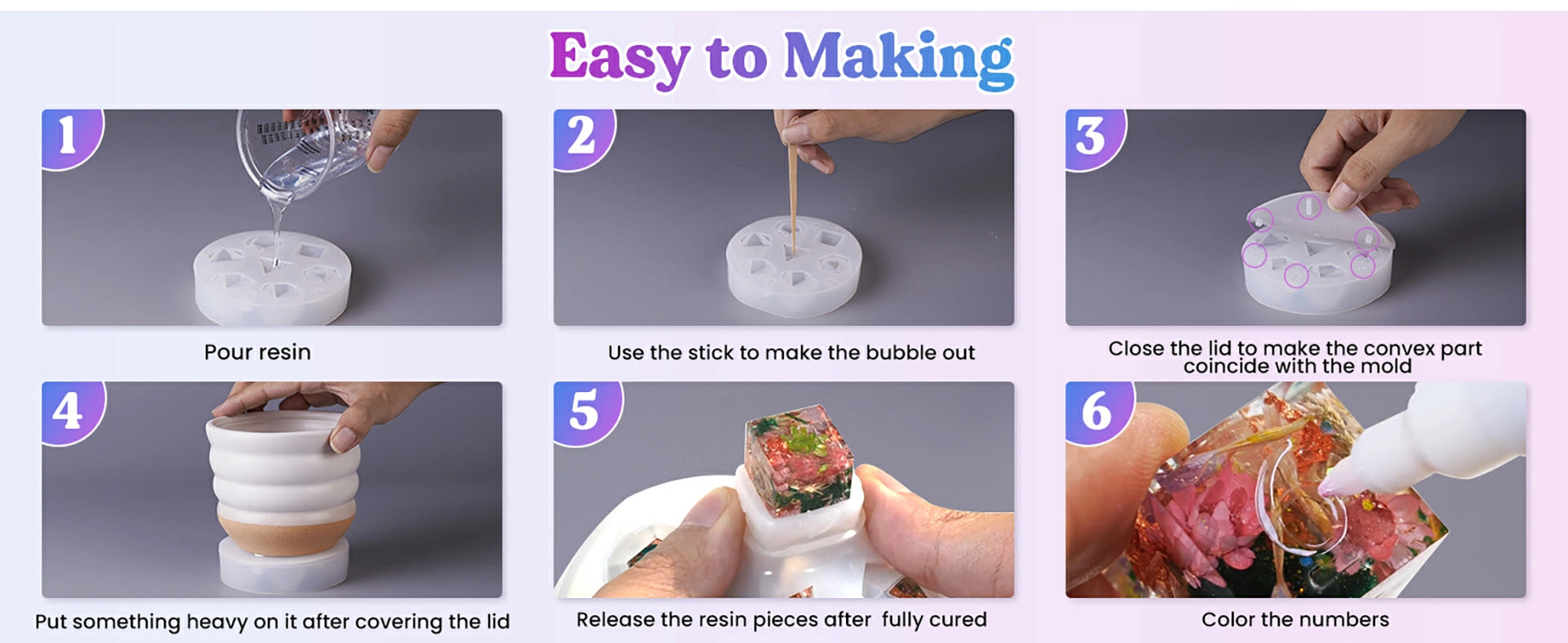 Easy to Making

1

Pour resin

2

Use the stick to make the bubble out

3

Close the lid to make the convex part coincide with the mold

4

Put something heavy on it after covering the lid

5

Release the resin pieces after  fully cured

6

Color the numbers