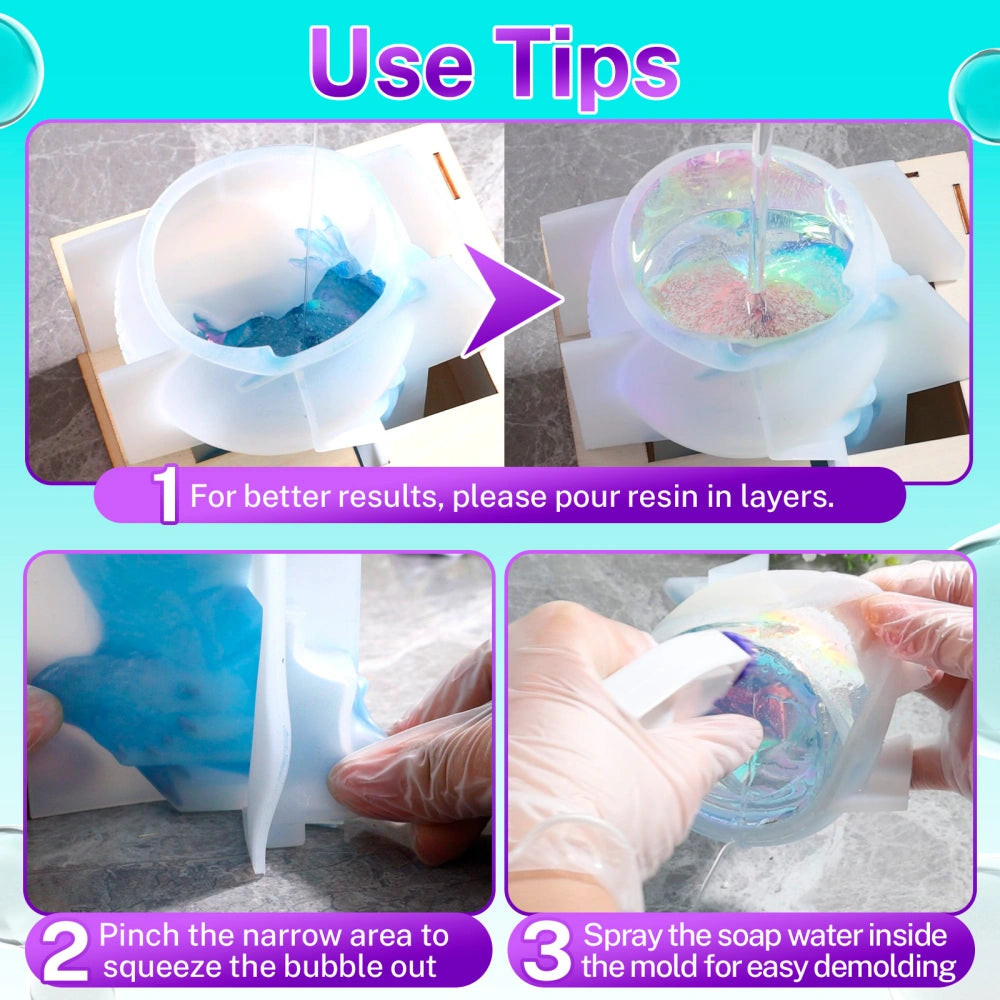 Use Tips

1 For better results, please pour resin in layers.

2 Pinch the narrow area to squeeze the bubble out

3 Spray the soap water inside the mold for easy demolding