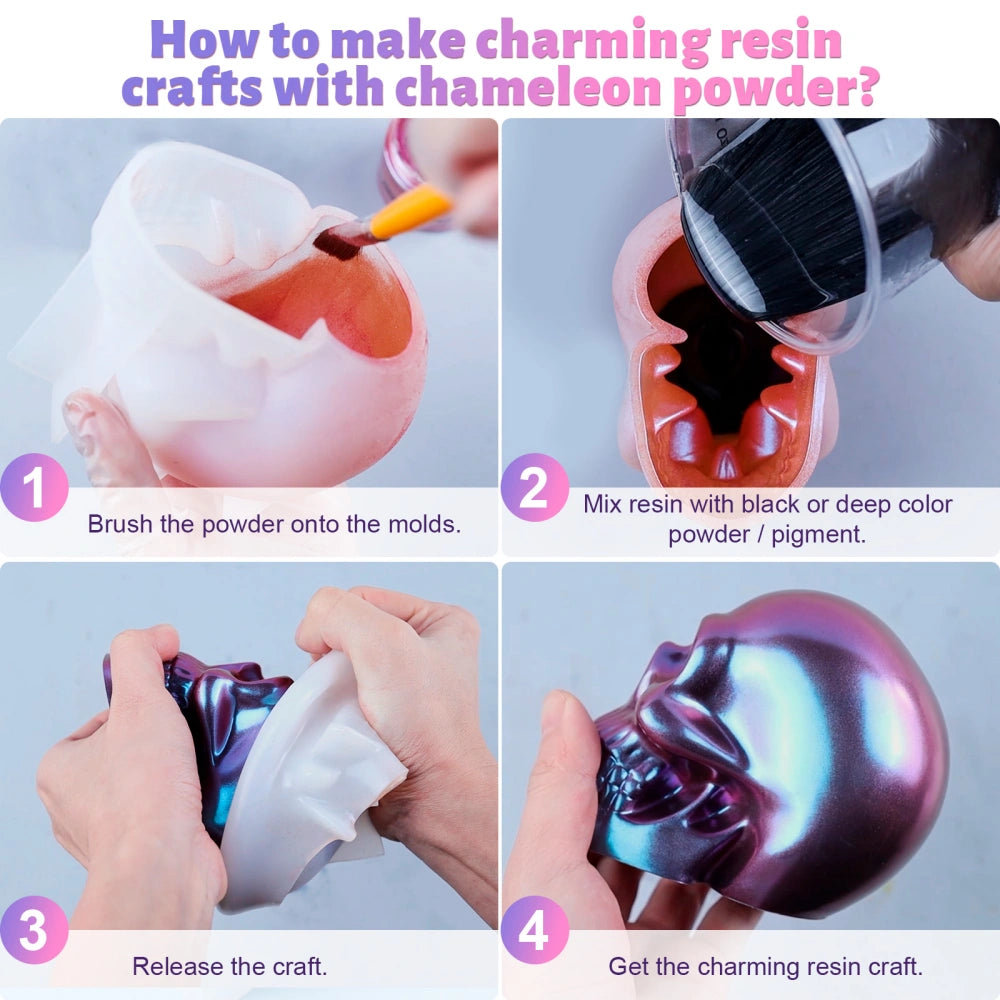 How to make charming resin crafts with chameleon powder?

1
Brush the powder onto the molds.

2
Mix resin with black or deep color powder / pigment.

3
Release the craft.

4
Get the charming resin craft.