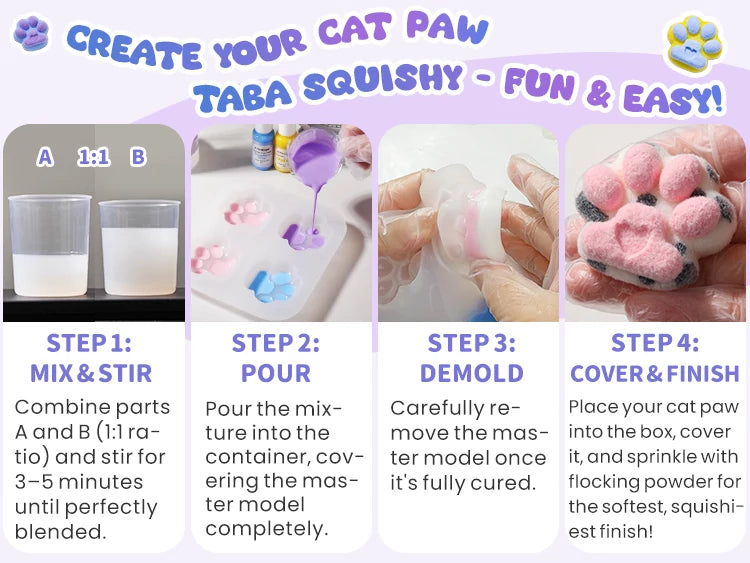 CREATE YOUR CAT PAW TABA SQUISHY - FUN & EASY!

A 1:1 B

STEP 1:
MIX & STIR
Combine parts A and B (1:1 ratio) and stir for 3–5 minutes until perfectly blended.

STEP 2:
POUR
Pour the mixture into the container, covering the master model completely.

STEP 3:
DEMOLD
Carefully remove the master model once it's fully cured.

STEP 4:
COVER & FINISH
Place your cat paw into the box, cover it, and sprinkle with flocking powder for the softest, squishiest finish!