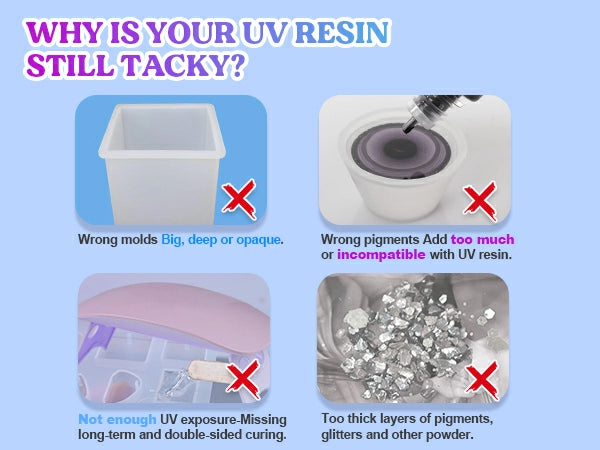 WHY IS YOUR UV RESIN STILL TACKY?

Wrong molds Big, deep or opaque.

Wrong pigments Add too much or incompatible with UV resin.

Not enough UV exposure-Missing long-term and double-sided curing.

Too thick layers of pigments, glitters and other powder.