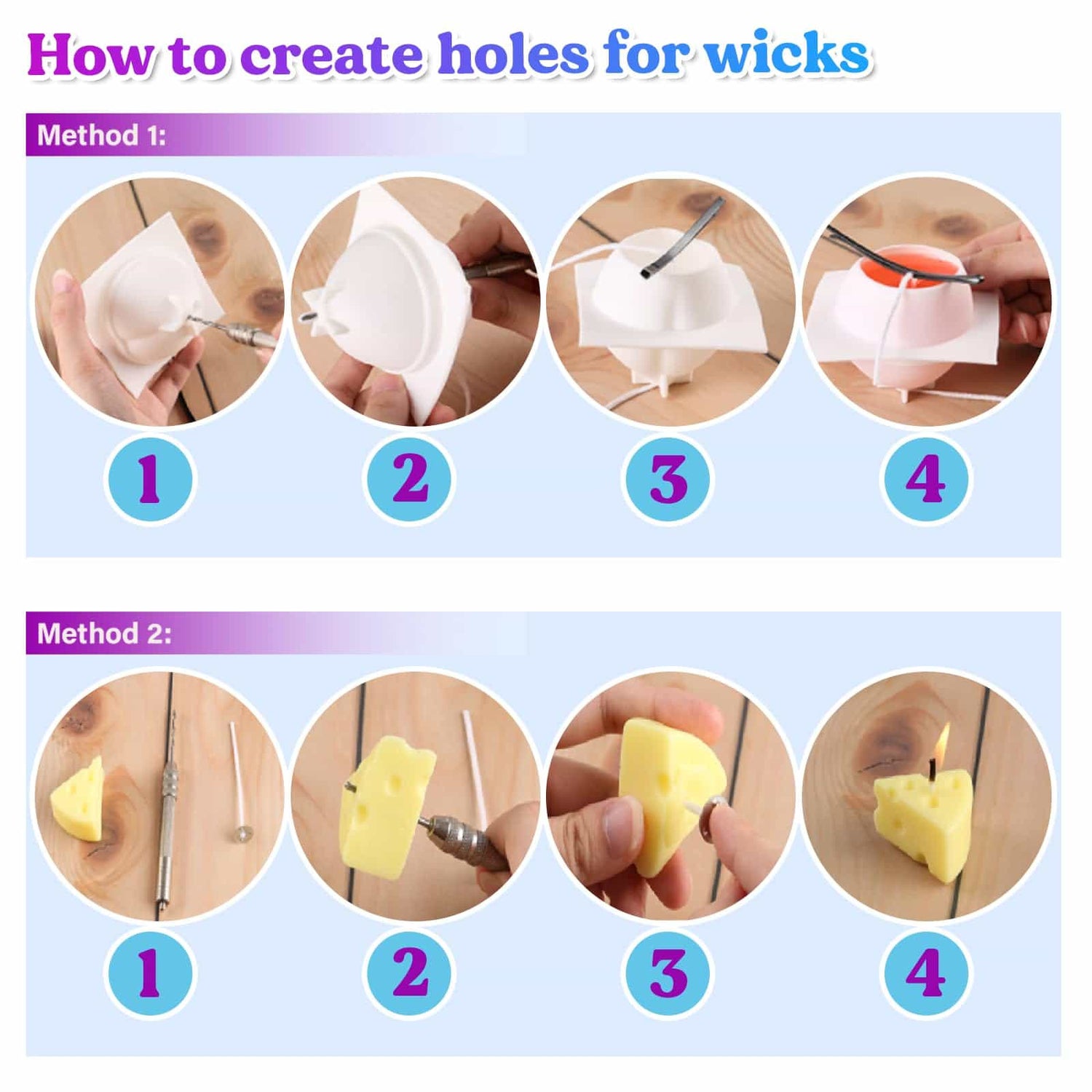 How to create holes for wicks

Method 1:

1

2

3

4

Method 2:

1

2

3

4