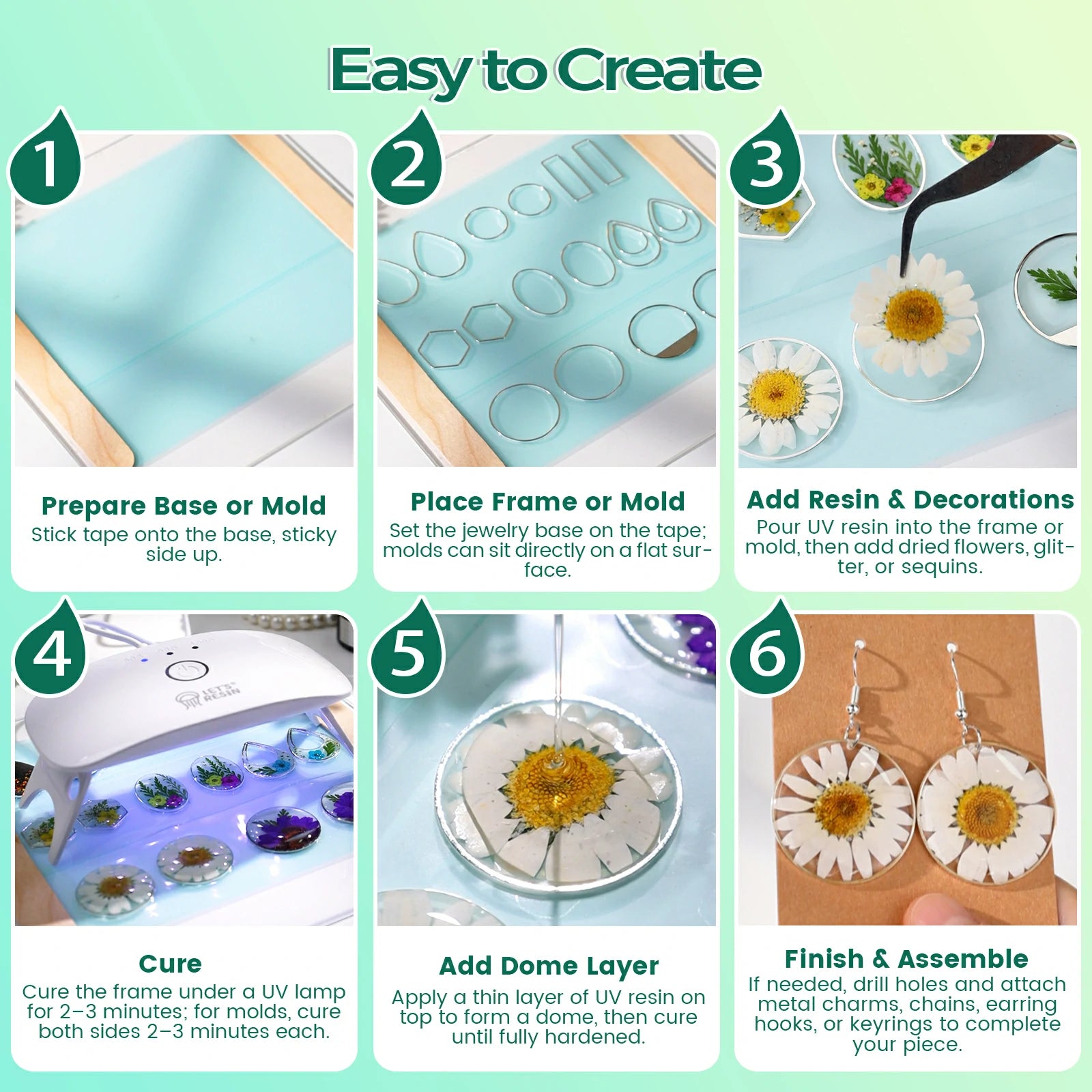 Easy to Create

1

Prepare Base or Mold
Stick tape onto the base, sticky side up.

2

Place Frame or Mold
Set the jewelry base on the tape; molds can sit directly on a flat surface.

3

Add Resin & Decorations
Pour UV resin into the frame or mold, then add dried flowers, glitter, or sequins.

4

LET'S RESIN

Cure
Cure the frame under a UV lamp for 2–3 minutes; for molds, cure both sides 2–3 minutes each.

5

Add Dome Layer
Apply a thin layer of UV resin on top to form a dome, then cure until fully hardened.

6

Finish & Assemble
If needed, drill holes and attach metal charms, chains, earring hooks, or keyrings to complete your piece.