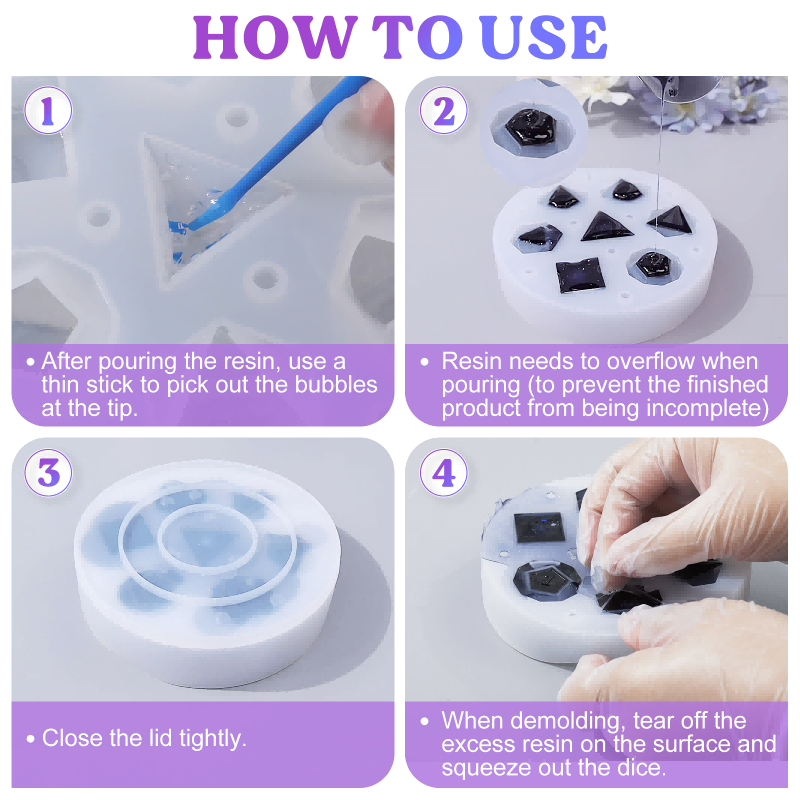 HOW TO USE

1

• After pouring the resin, use a thin stick to pick out the bubbles at the tip.

2

• Resin needs to overflow when pouring (to prevent the finished product from being incomplete)

3

• Close the lid tightly.

4

• When demolding, tear off the excess resin on the surface and squeeze out the dice.