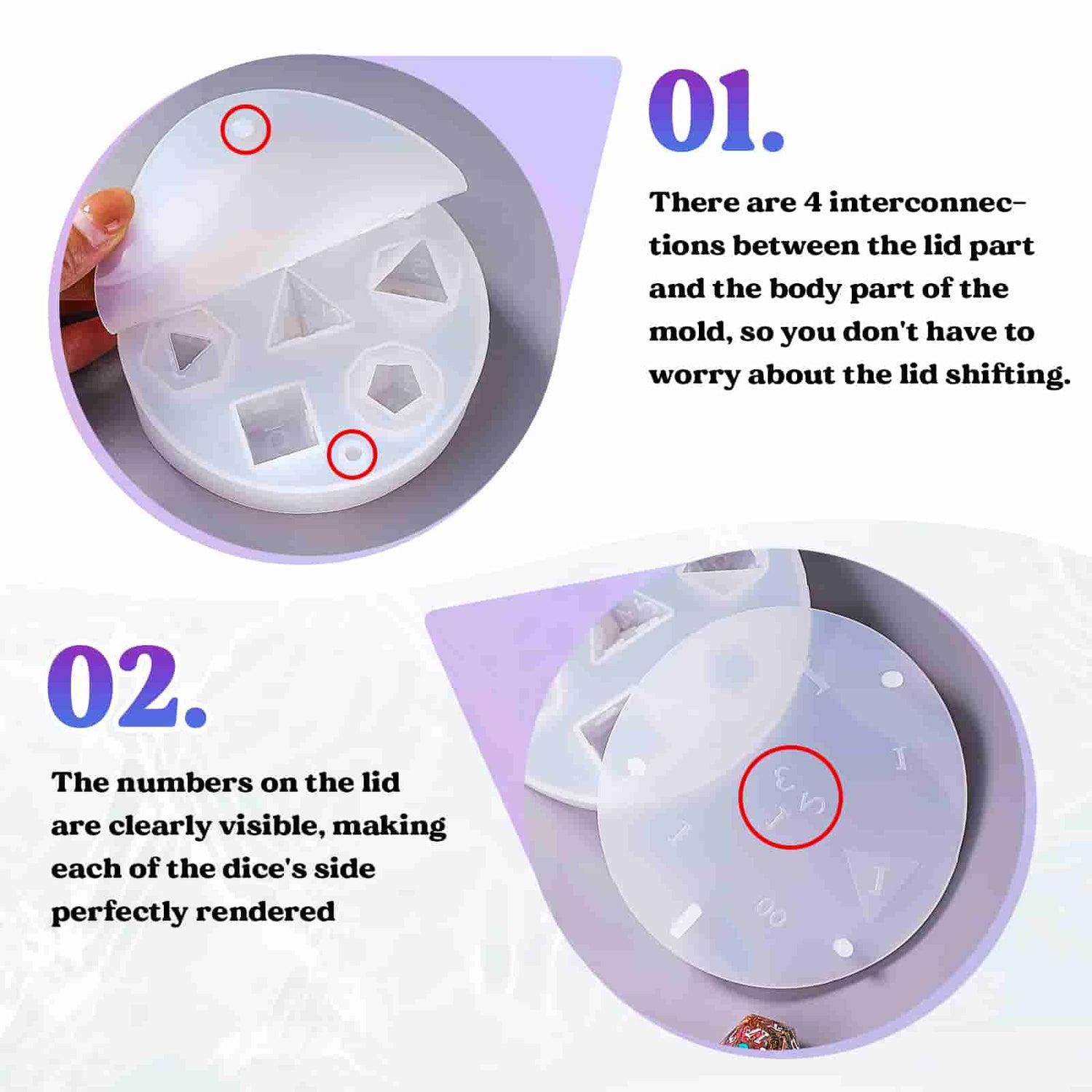 01.

There are 4 interconnections between the lid part and the body part of the mold, so you don't have to worry about the lid shifting.

02.

The numbers on the lid are clearly visible, making each of the dice's side perfectly rendered