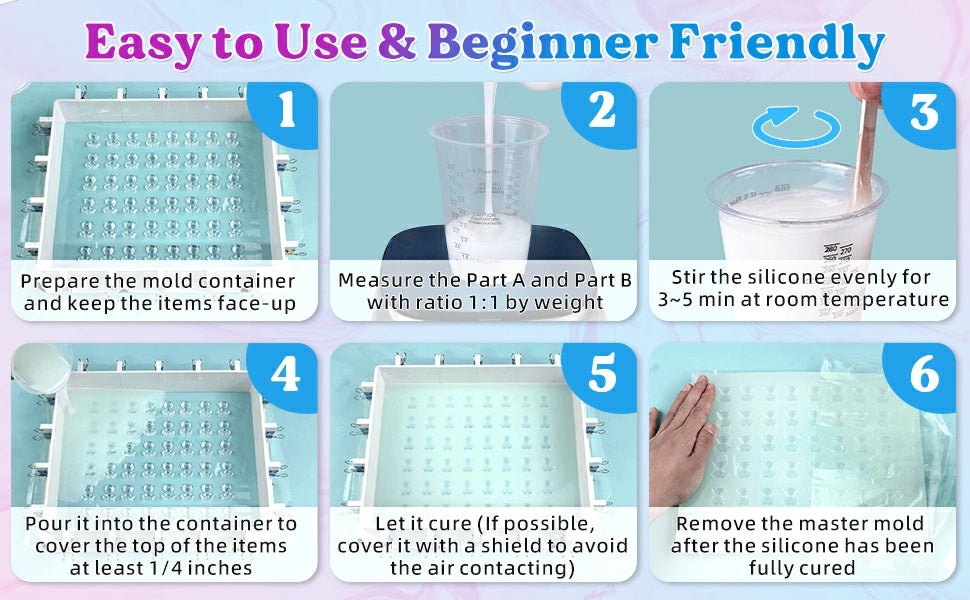 Easy to Use & Beginner Friendly

1
Prepare the mold container and keep the items face-up

2
Measure the Part A and Part B with ratio 1:1 by weight

3
Stir the silicone evenly for 3~5 min at room temperature

4
Pour it into the container to cover the top of the items at least 1/4 inches

5
Let it cure (If possible, cover it with a shield to avoid the air contacting)

6
Remove the master mold after the silicone has been fully cured